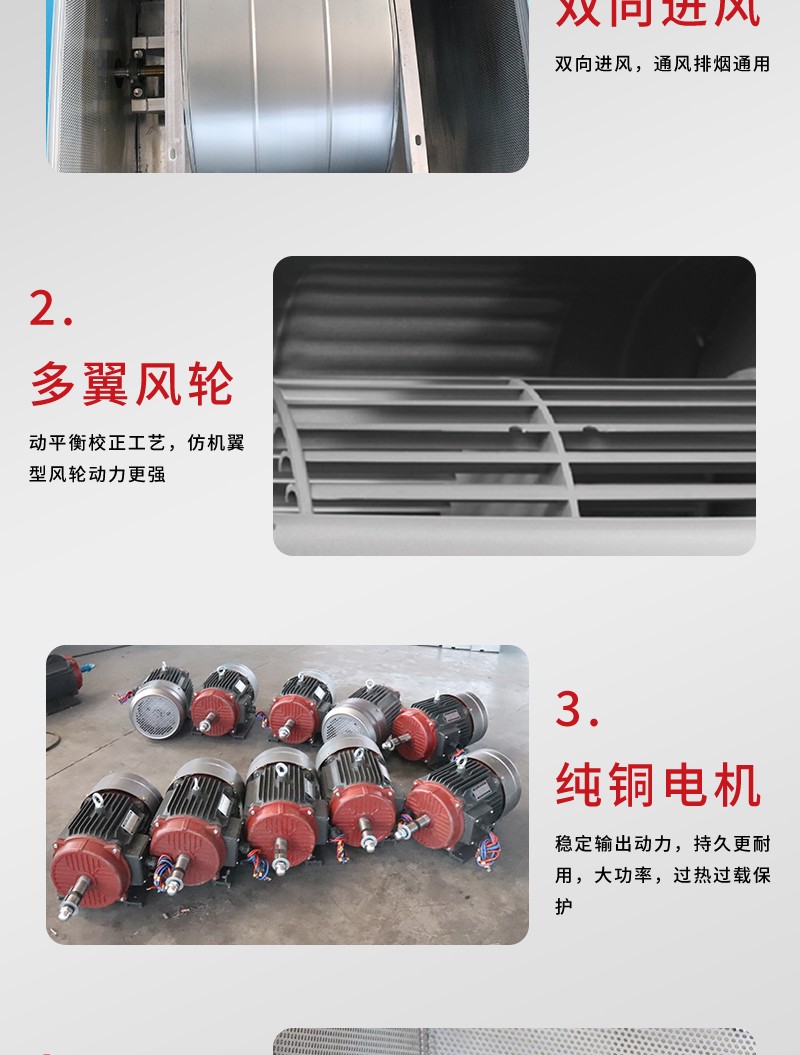 双向进风

双向进风，通风排烟通用

2.

多翼风轮

动平衡校正工艺，仿机翼型风轮动力更强

3.

纯铜电机

稳定输出动力，持久更耐用，大功率，过热过载保护